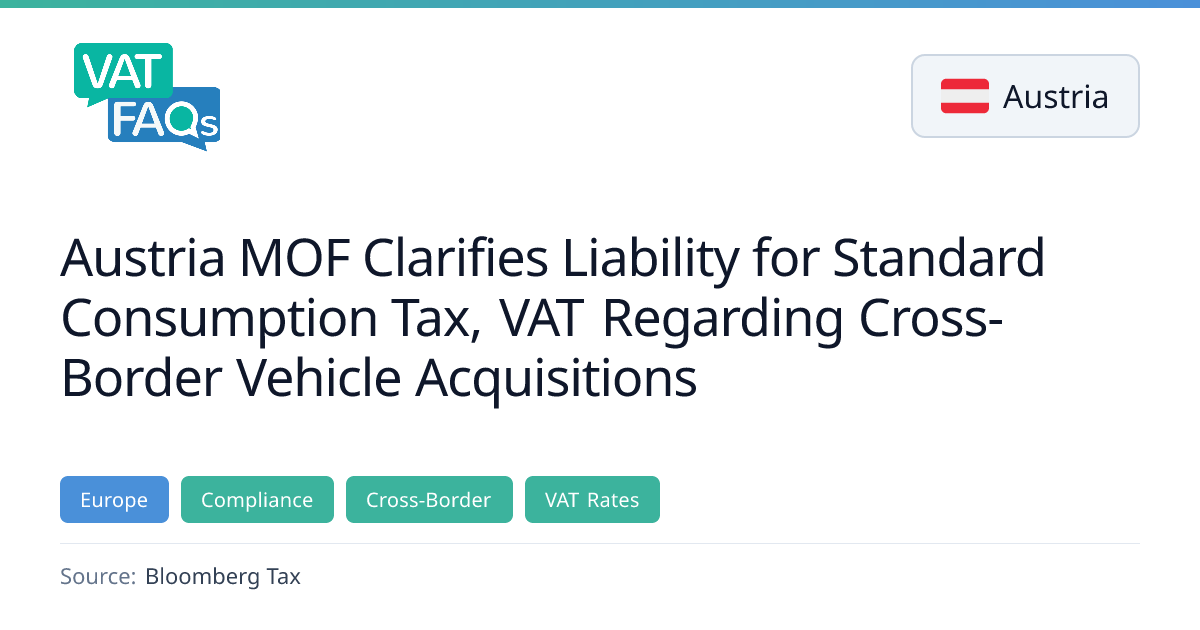 VAT FAQs

Austria

Austria MOF Clarifies Liability for Standard Consumption Tax, VAT Regarding Cross-Border Vehicle Acquisitions

Europe Compliance Cross-Border VAT Rates

Source: Bloomberg Tax