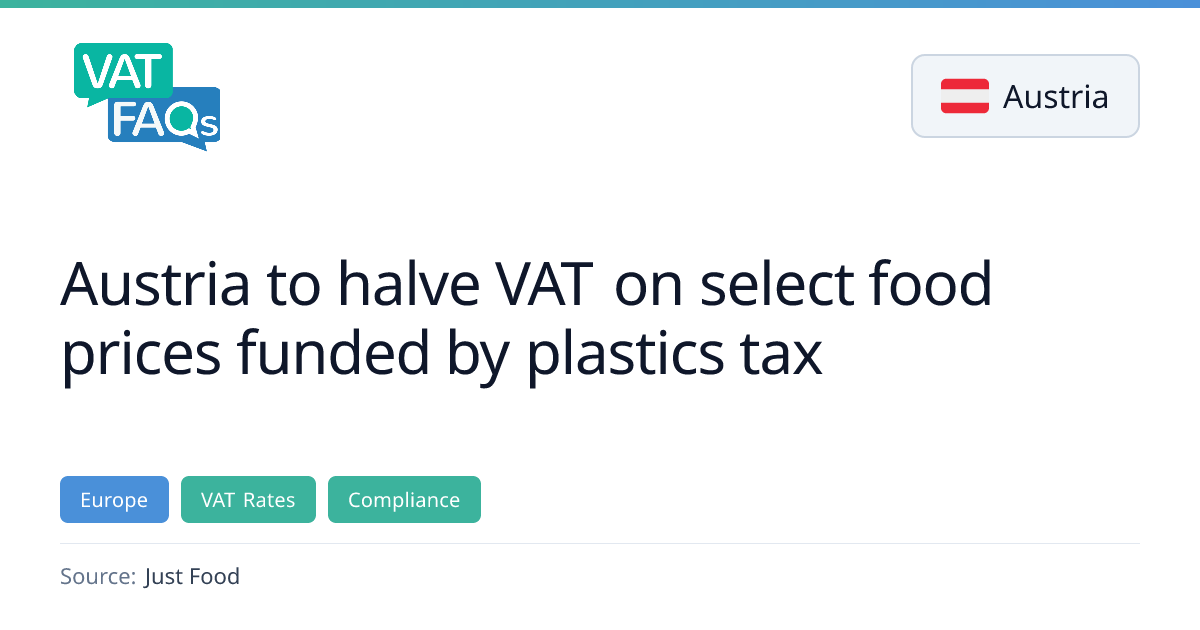 VAT
FAQs

Austria

Austria to halve VAT on select food prices funded by plastics tax

Europe

VAT Rates

Compliance

Source: Just Food