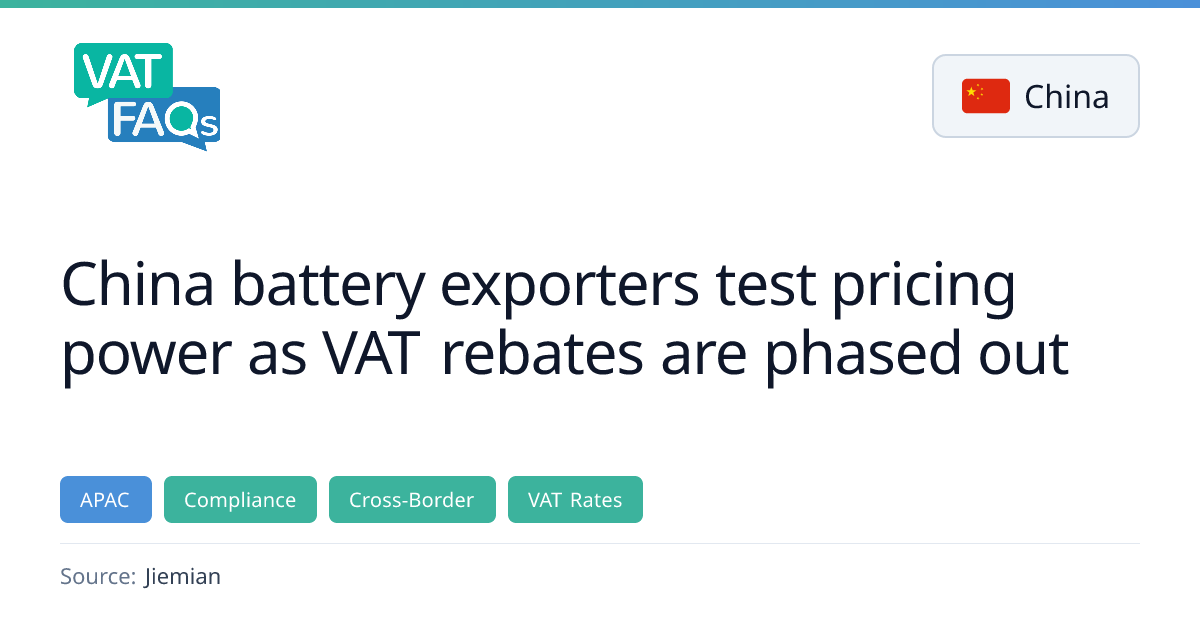 VAT FAQs

China

China battery exporters test pricing power as VAT rebates are phased out

APAC Compliance Cross-Border VAT Rates

Source: Jiemian