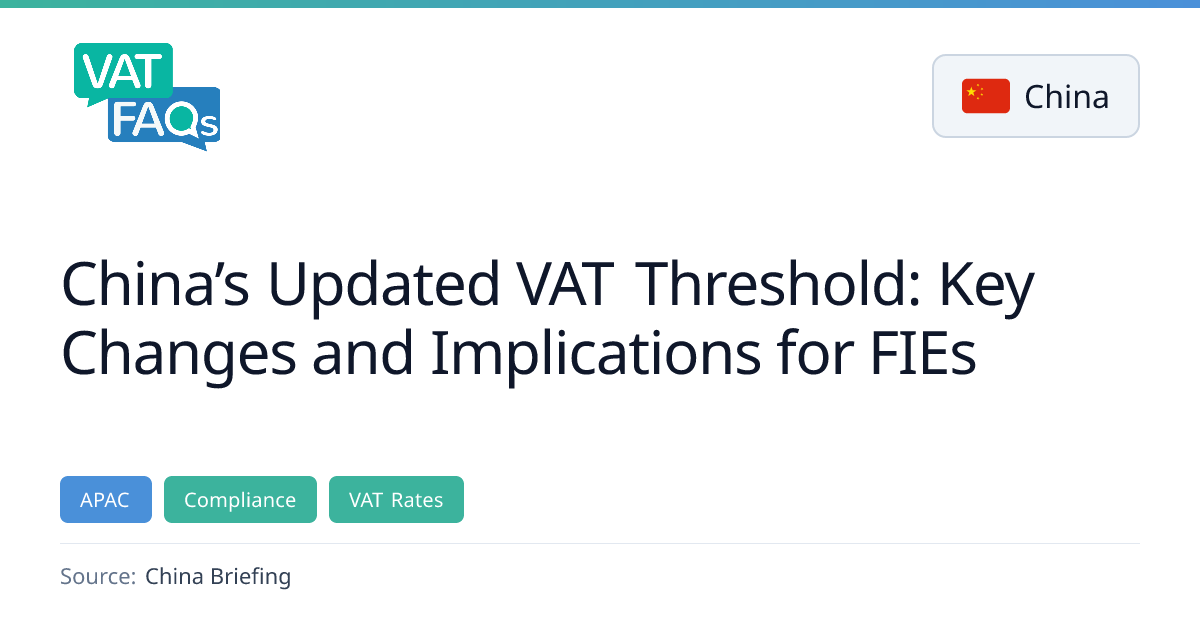 VAT
FAQs

China

China's Updated VAT Threshold: Key Changes and Implications for FIEs

APAC

Compliance

VAT Rates

Source: China Briefing