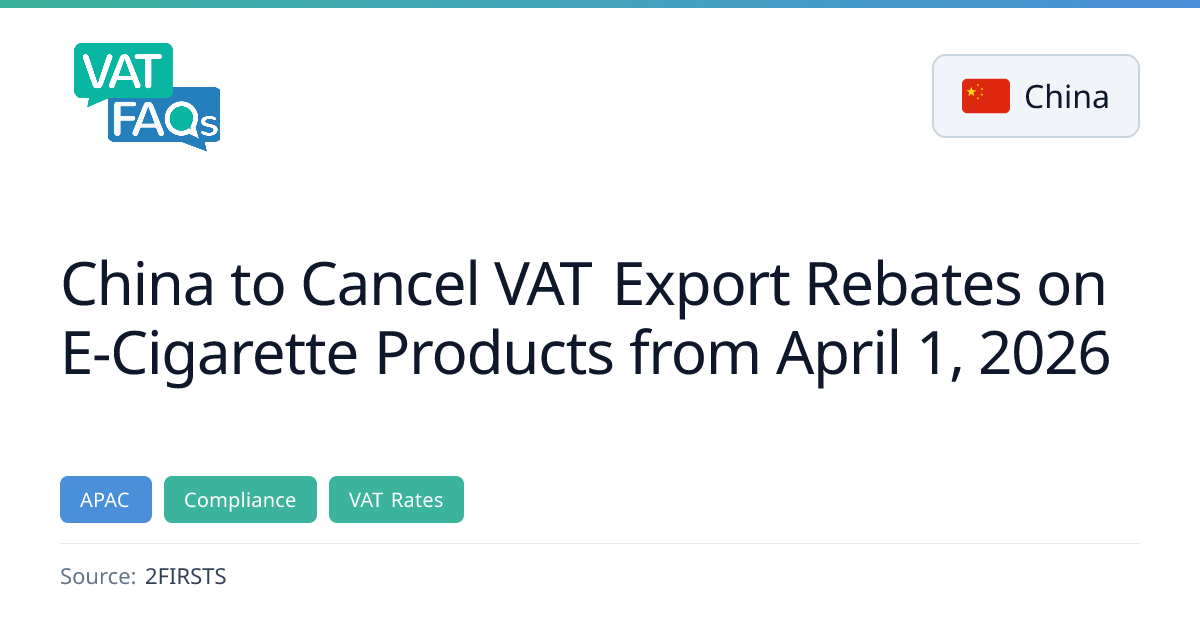 VAT
FAQs

China

China to Cancel VAT Export Rebates on E-Cigarette Products from April 1, 2026

APAC Compliance VAT Rates

Source: 2FIRSTS