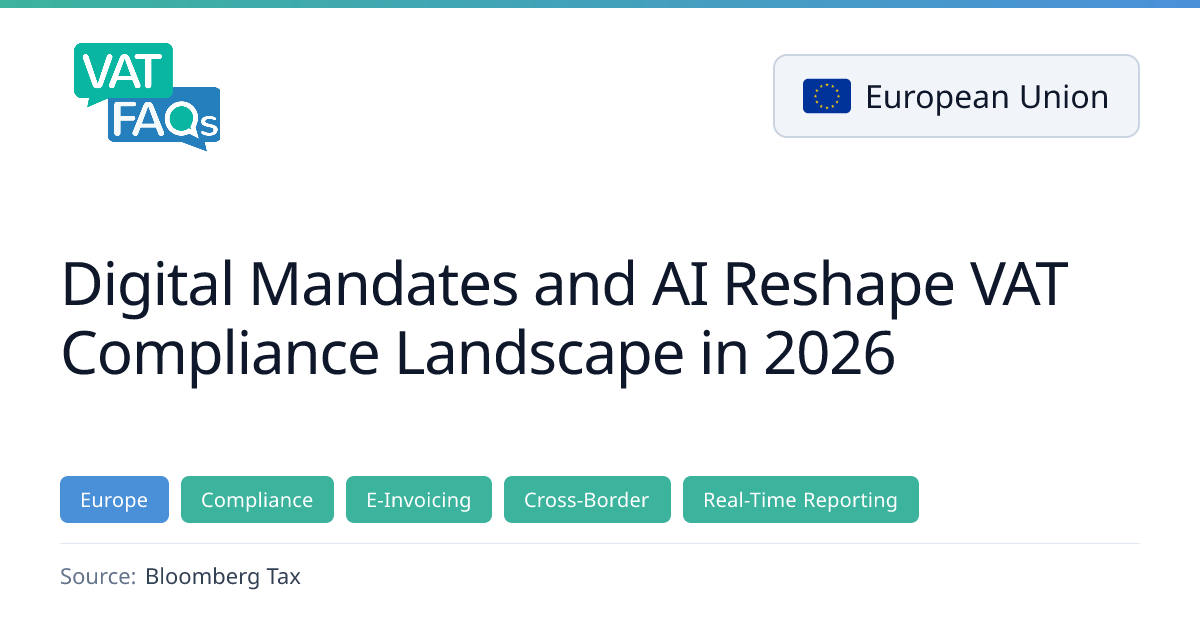 VAT
FAQs

European Union

Digital Mandates and AI Reshape VAT Compliance Landscape in 2026

Europe

Compliance

E-Invoicing

Cross-Border

Real-Time Reporting

Source: Bloomberg Tax