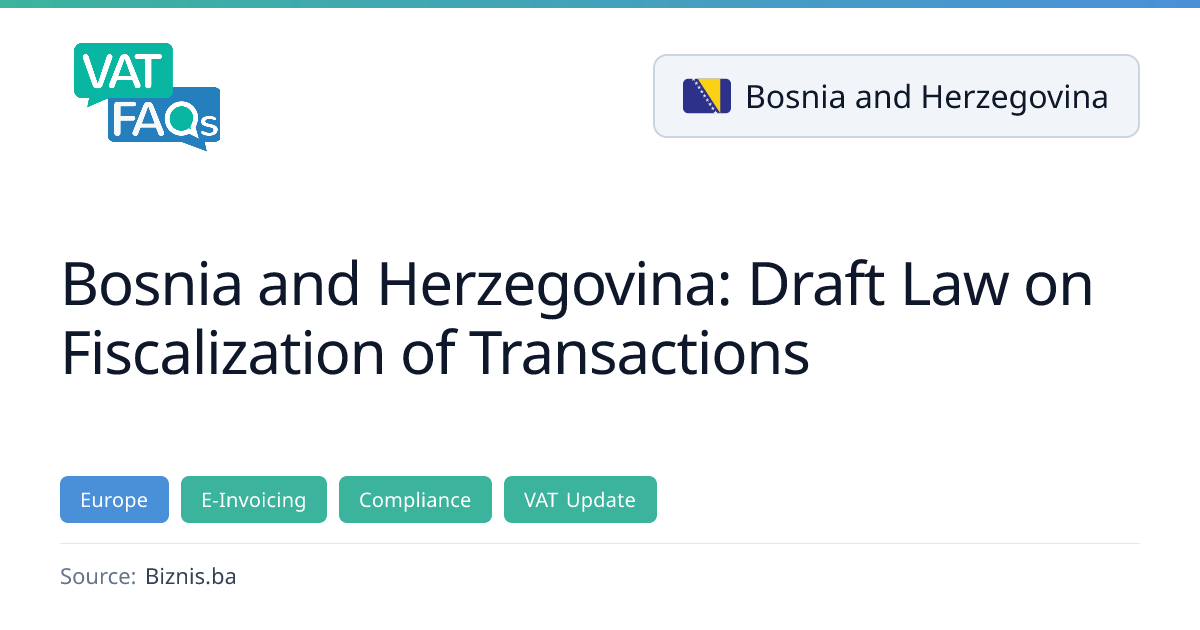 VAT
FAQs

Bosnia and Herzegovina

Bosnia and Herzegovina: Draft Law on Fiscalization of Transactions

Europe

E-Invoicing

Compliance

VAT Update

Source: Biznis.ba