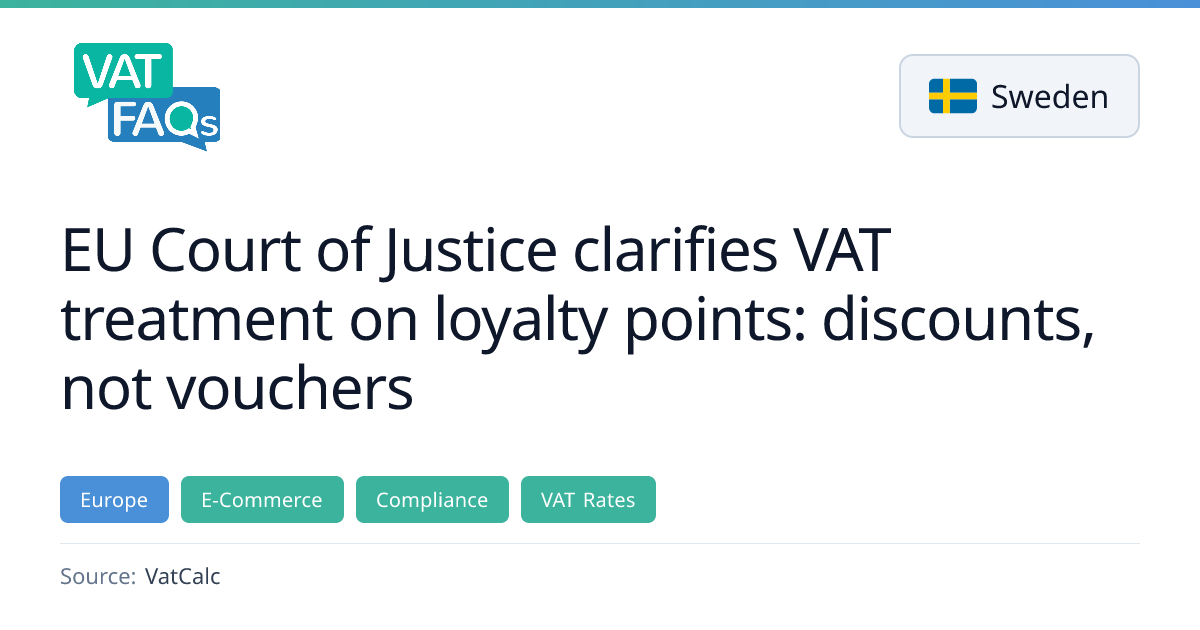 VAT
FAQs

Sweden

EU Court of Justice clarifies VAT treatment on loyalty points: discounts, not vouchers

Europe
E-Commerce
Compliance
VAT Rates

Source: VatCalc