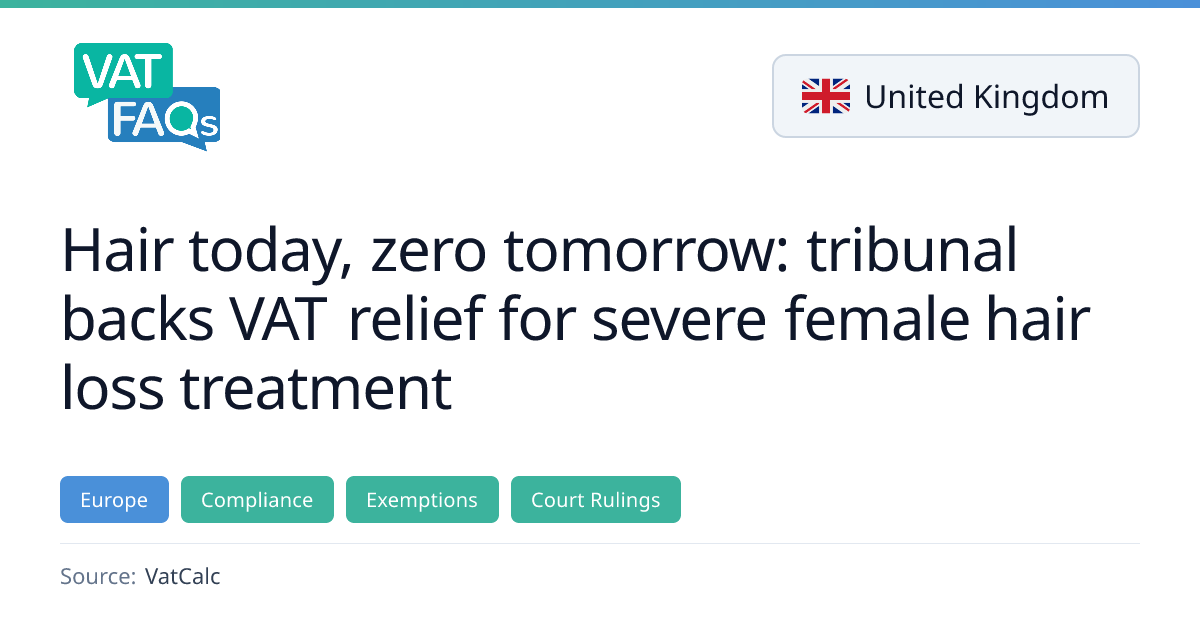 VAT FAQs

United Kingdom

Hair today, zero tomorrow: tribunal backs VAT relief for severe female hair loss treatment

Europe Compliance Exemptions Court Rulings

Source: VatCalc