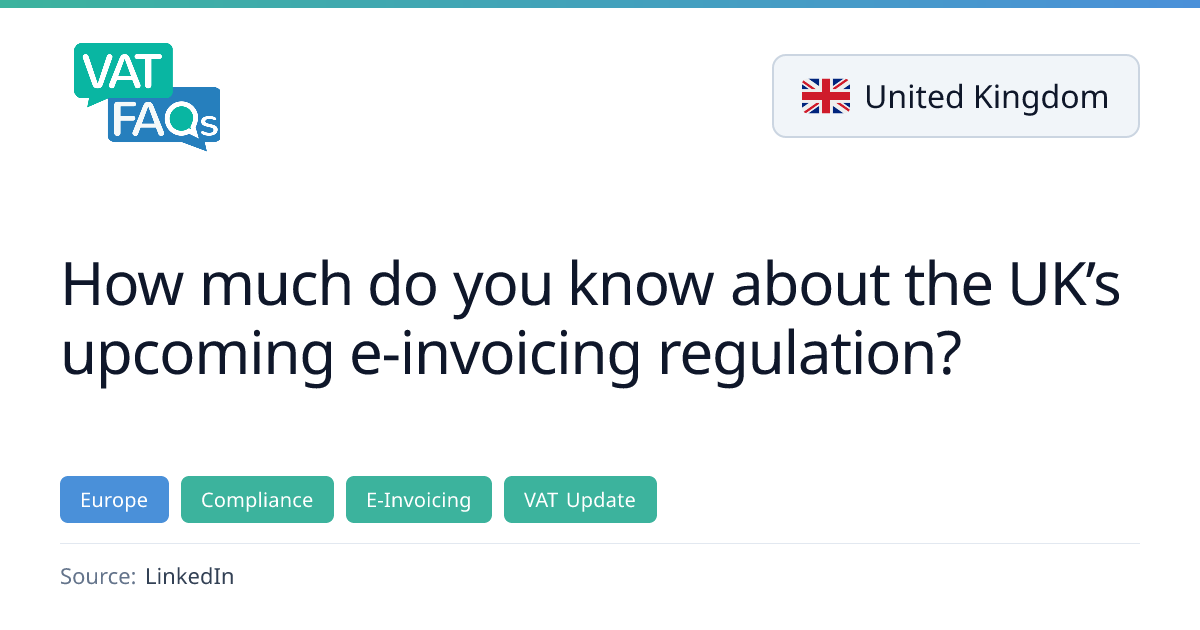 VAT
FAQs

United Kingdom

How much do you know about the UK's upcoming e-invoicing regulation?

Europe

Compliance

E-Invoicing

VAT Update

Source: LinkedIn