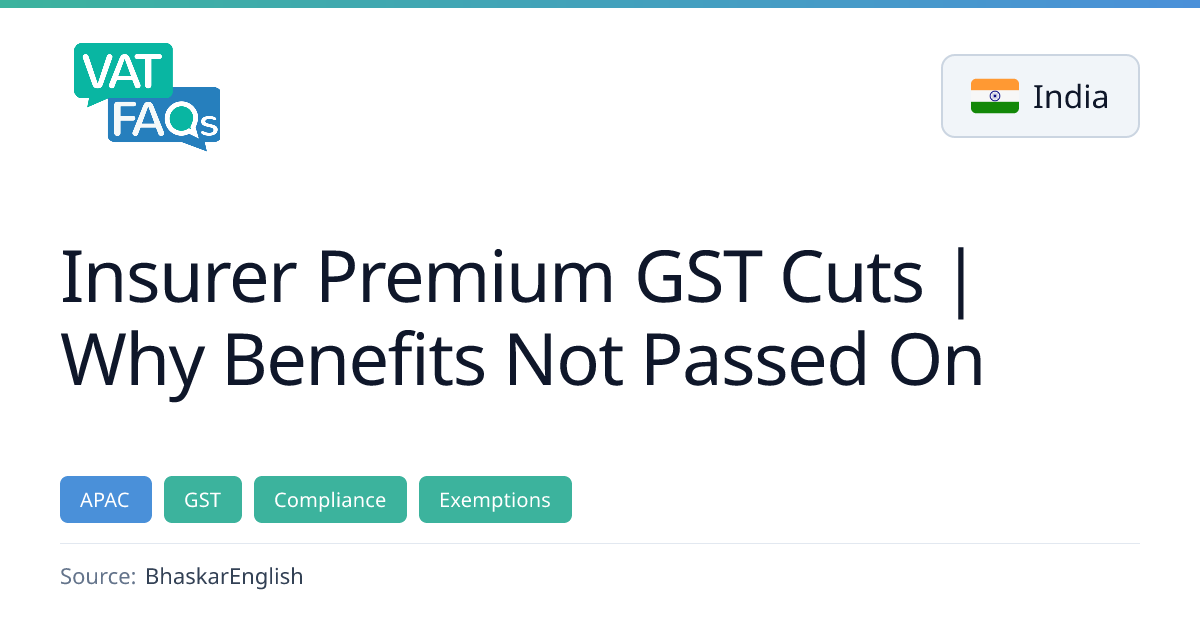 VAT
FAQs

India

Insurer Premium GST Cuts | Why Benefits Not Passed On

APAC GST Compliance Exemptions

Source: BhaskarEnglish