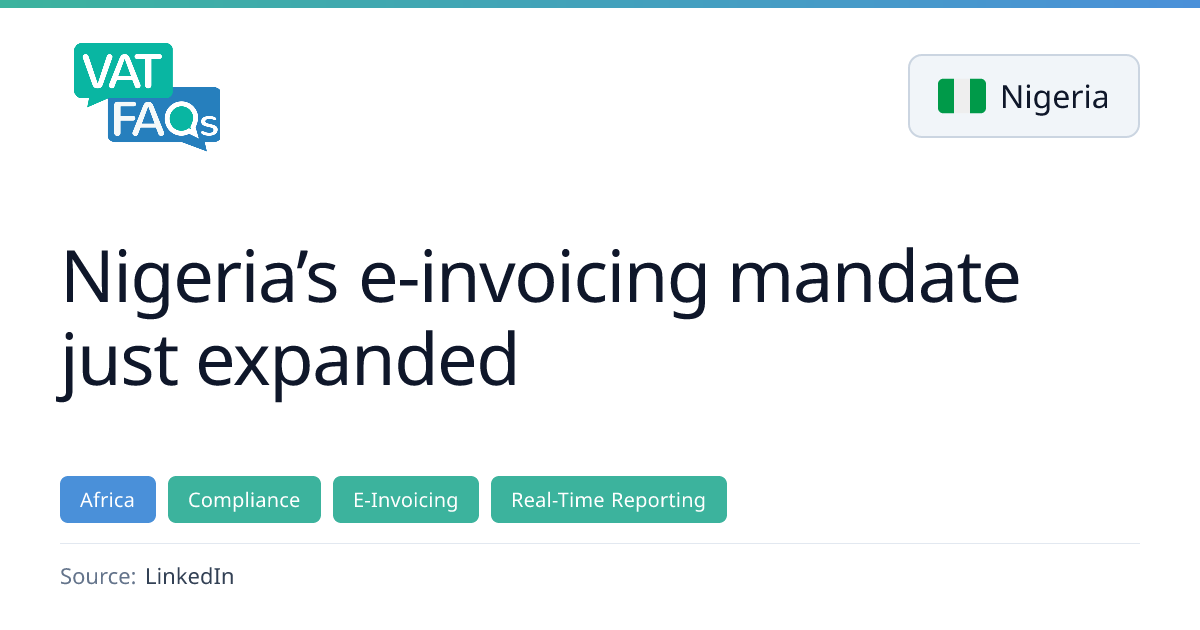 VAT FAQs

Nigeria

Nigeria's e-invoicing mandate just expanded

Africa

Compliance

E-Invoicing

Real-Time Reporting

Source: LinkedIn