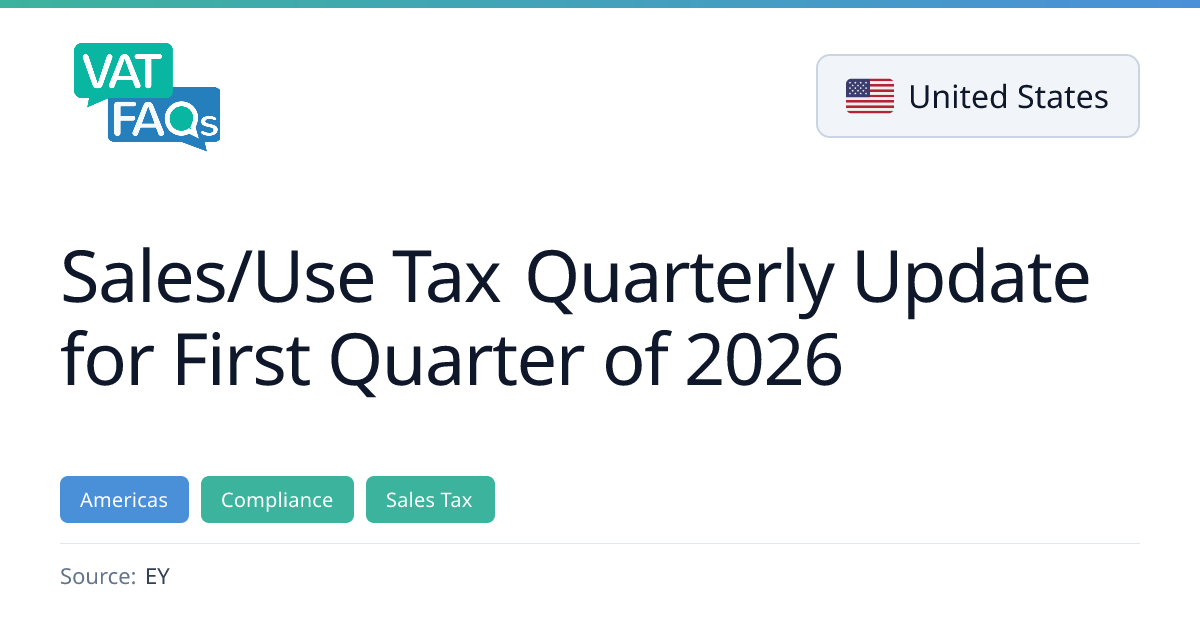 VAT
FAQs

United States

Sales/Use Tax Quarterly Update for First Quarter of 2026

Americas
Compliance
Sales Tax

Source: EY