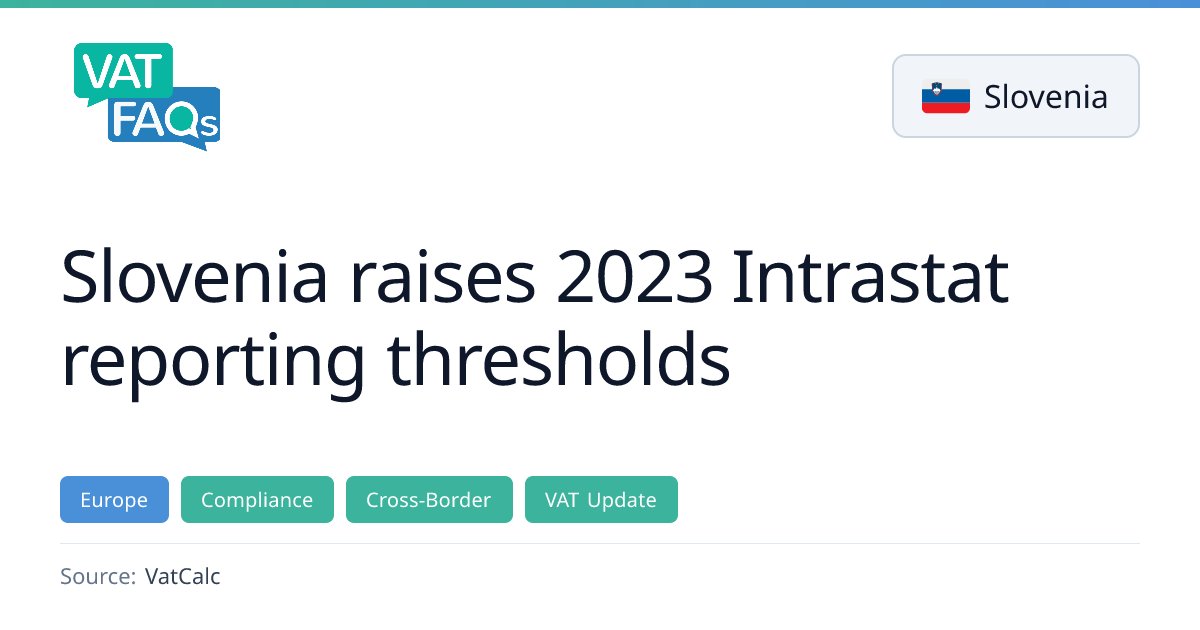 VAT FAQs

Slovenia

Slovenia raises 2023 Intrastat reporting thresholds

Europe

Compliance

Cross-Border

VAT Update

Source: VatCalc