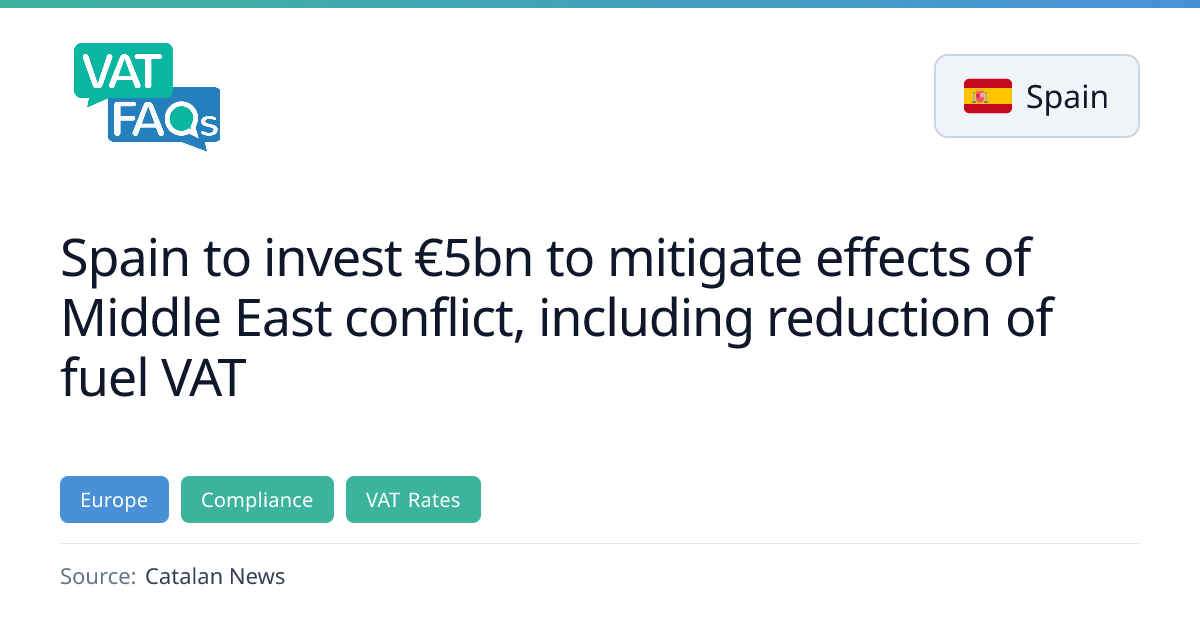 VAT
FAQs

Spain

Spain to invest €5bn to mitigate effects of Middle East conflict, including reduction of fuel VAT

Europe

Compliance

VAT Rates

Source: Catalan News