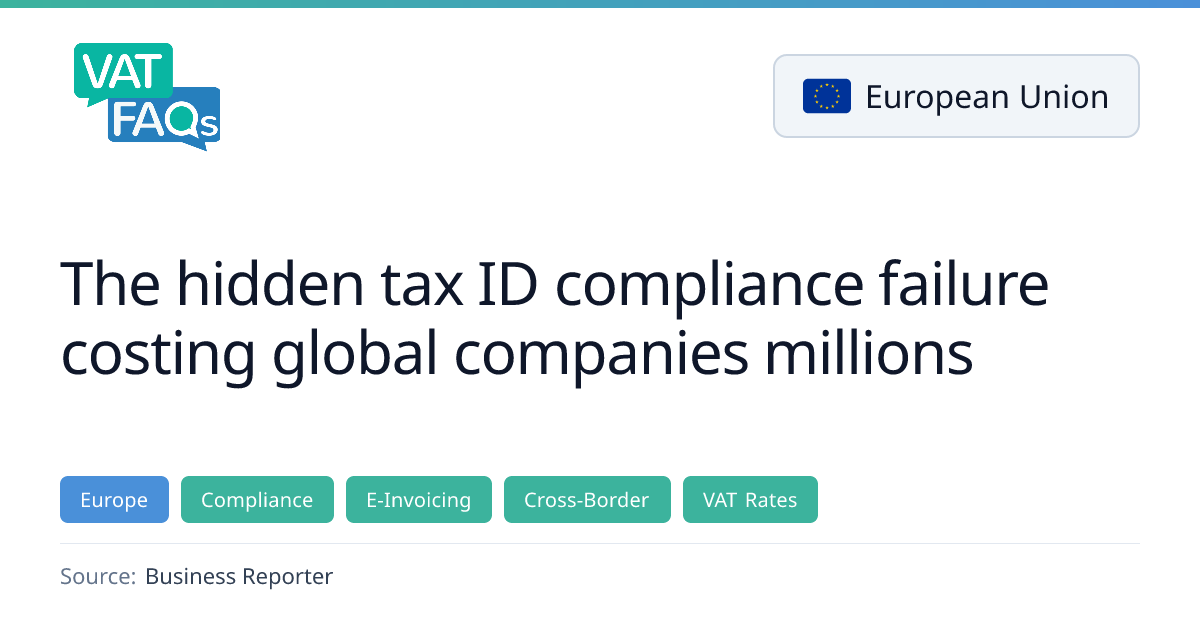 VAT
FAQs

European Union

The hidden tax ID compliance failure costing global companies millions

Europe Compliance E-Invoicing Cross-Border VAT Rates

Source: Business Reporter