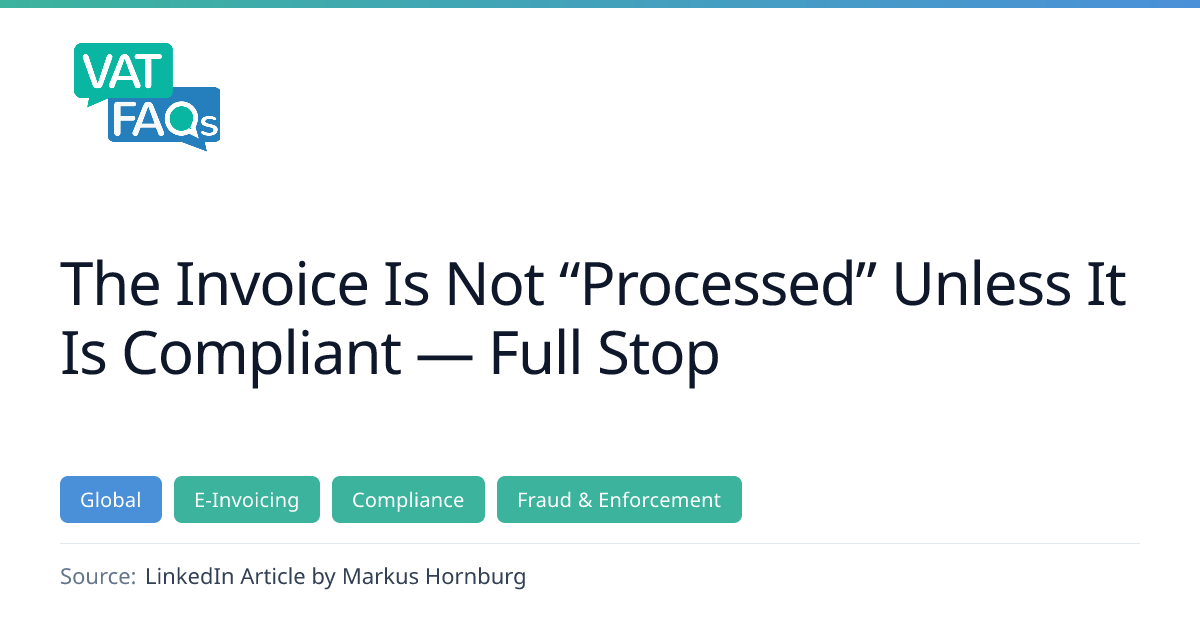 VAT
FAQs

The Invoice Is Not "Processed" Unless It Is Compliant — Full Stop

Global

E-Invoicing

Compliance

Fraud & Enforcement

Source: LinkedIn Article by Markus Hornburg