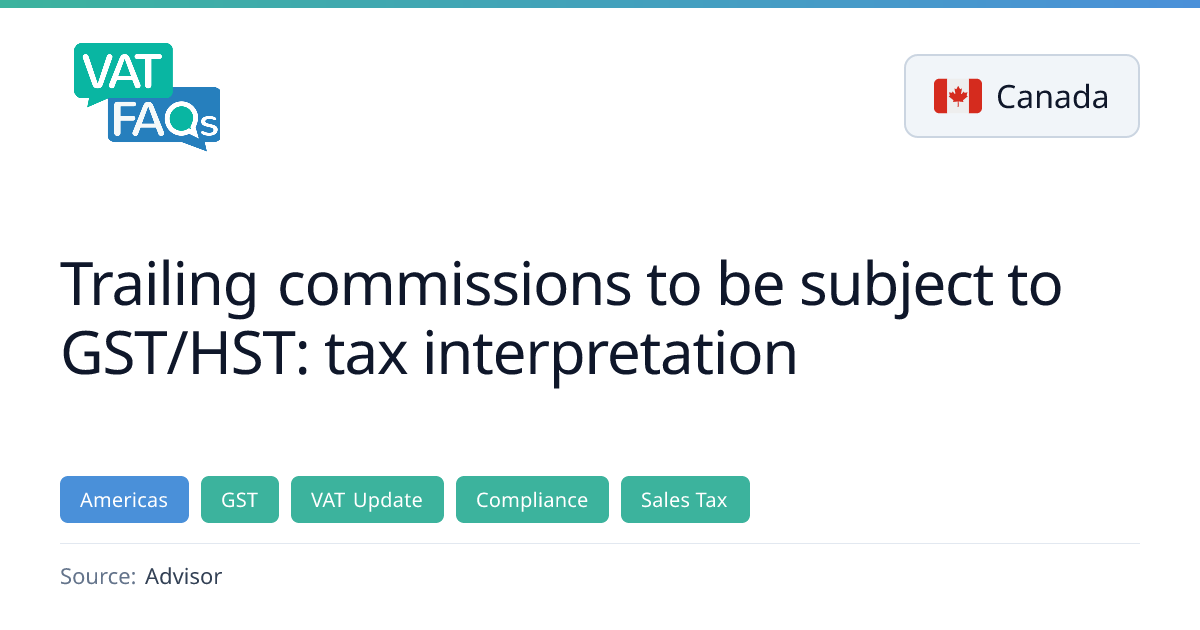 VAT
FAQs

Canada

Trailing commissions to be subject to GST/HST: tax interpretation

Americas GST VAT Update Compliance Sales Tax

Source: Advisor