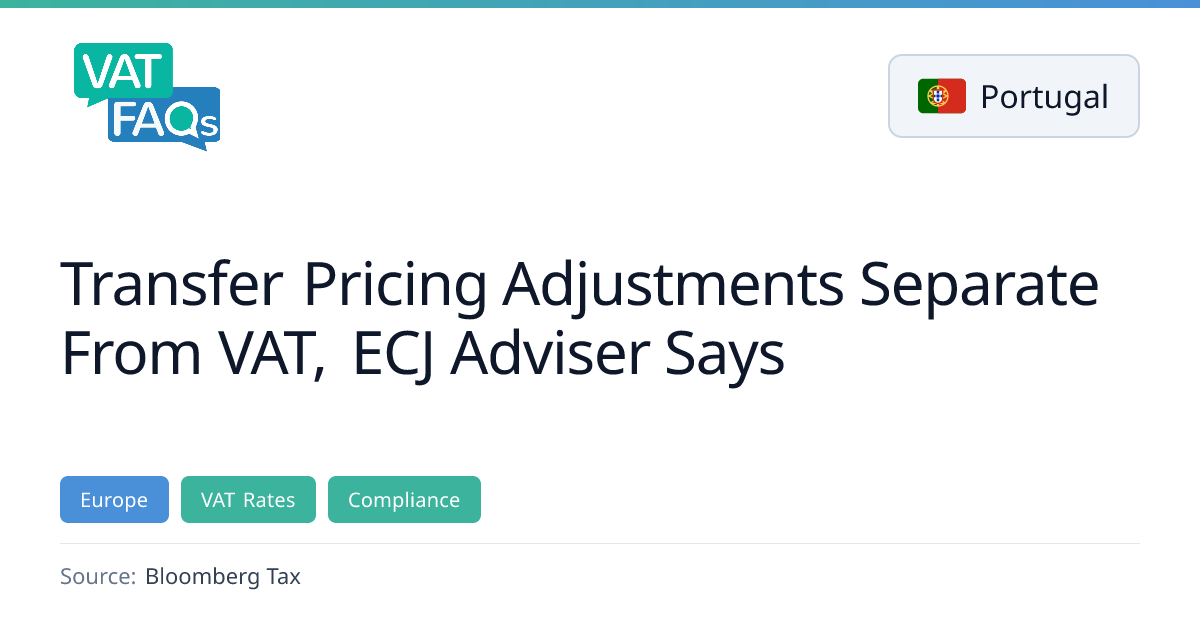 VAT
FAQs

Portugal

Transfer Pricing Adjustments Separate From VAT, ECJ Adviser Says

Europe
VAT Rates
Compliance

Source: Bloomberg Tax