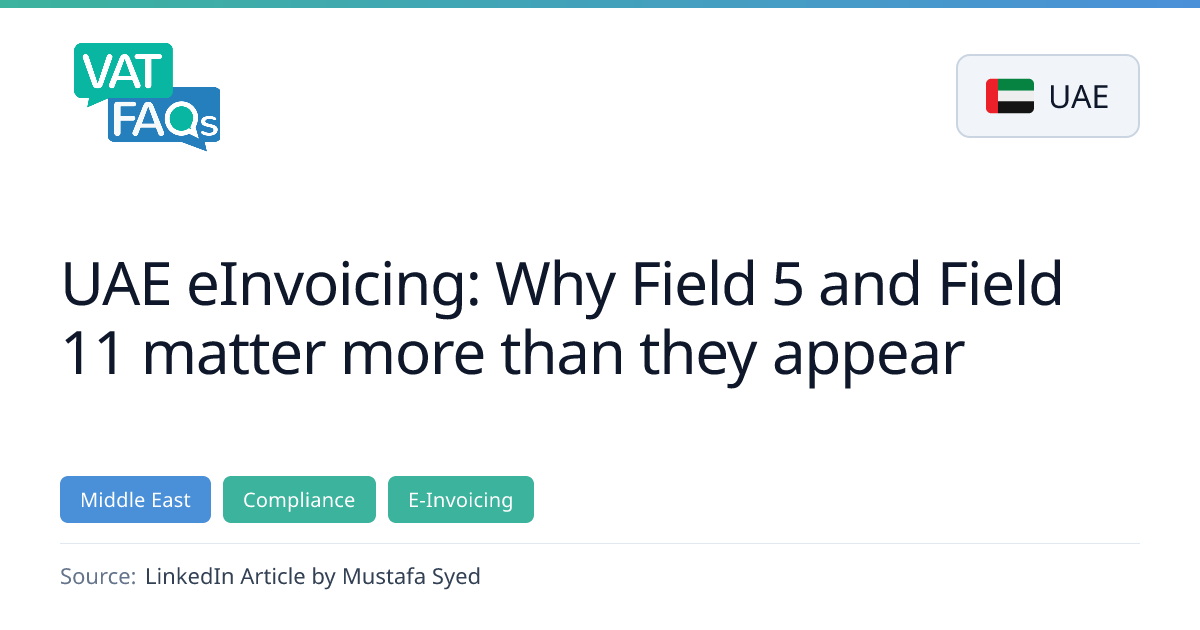 VAT
FAQs

UAE

UAE eInvoicing: Why Field 5 and Field 11 matter more than they appear

Middle East Compliance E-Invoicing

Source: LinkedIn Article by Mustafa Syed