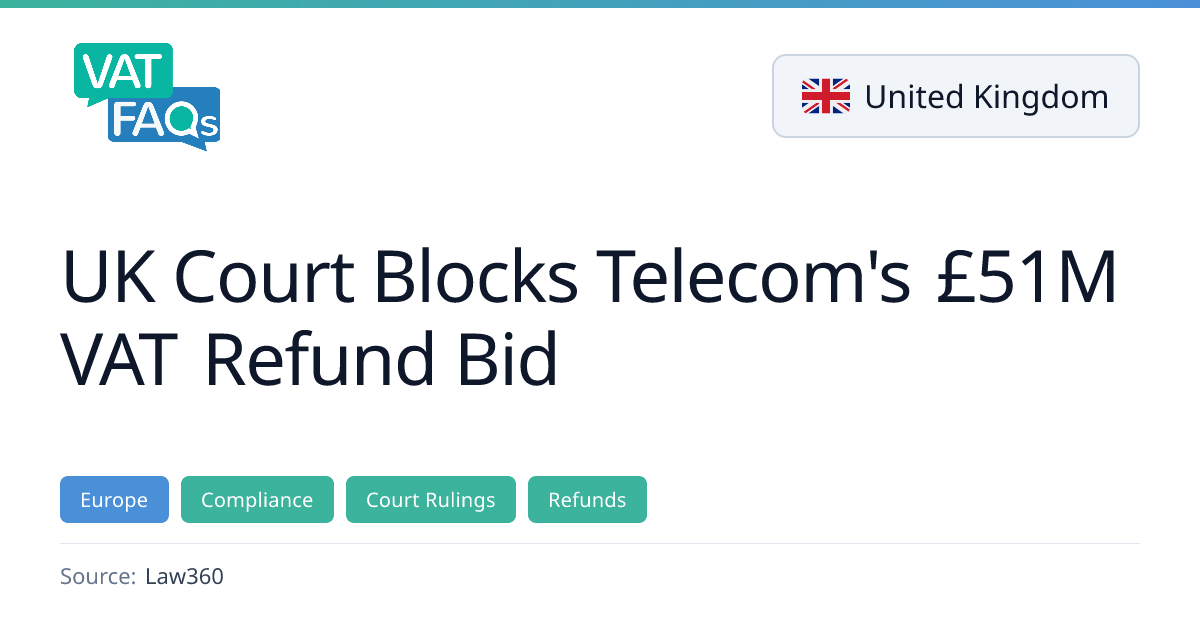 VAT
FAQs

United Kingdom

UK Court Blocks Telecom's £51M VAT Refund Bid

Europe  Compliance  Court Rulings  Refunds

Source: Law360