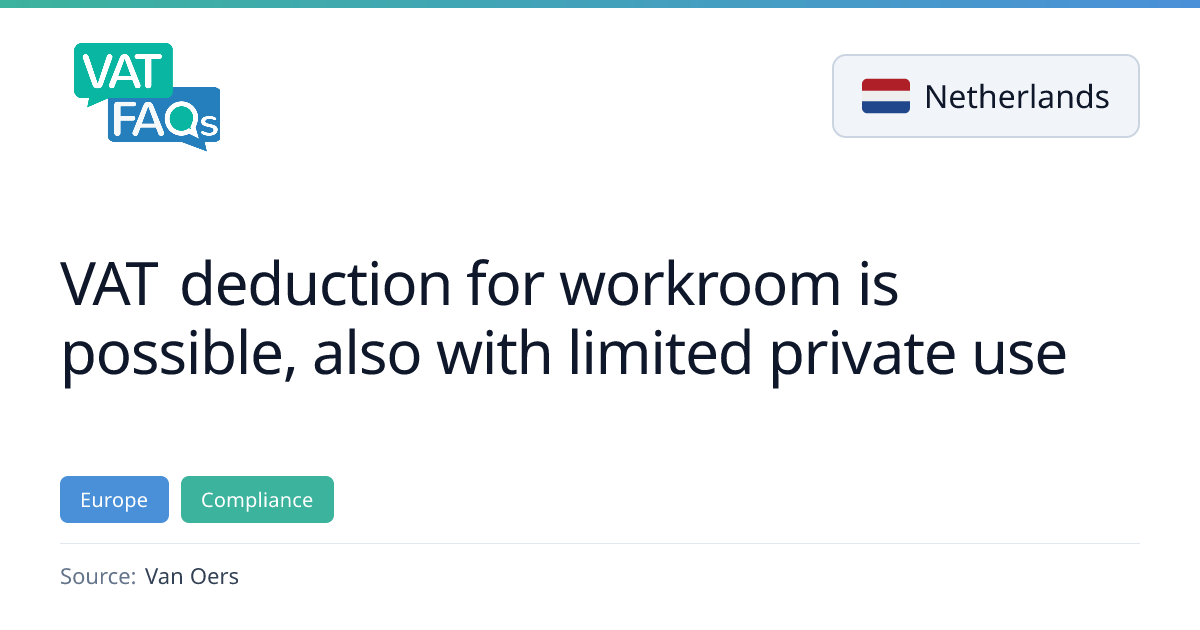 VAT
FAQs

Netherlands

VAT deduction for workroom is possible, also with limited private use

Europe
Compliance

Source: Van Oers