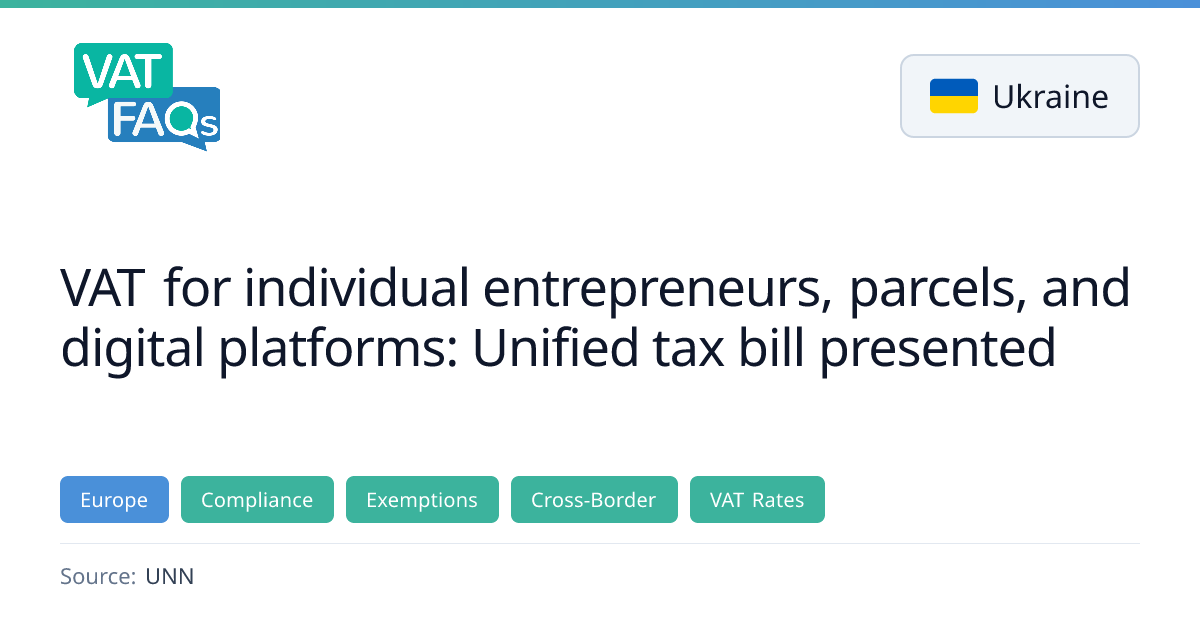 VAT
FAQs

Ukraine

VAT for individual entrepreneurs, parcels, and digital platforms: Unified tax bill presented

Europe Compliance Exemptions Cross-Border VAT Rates

Source: UNN