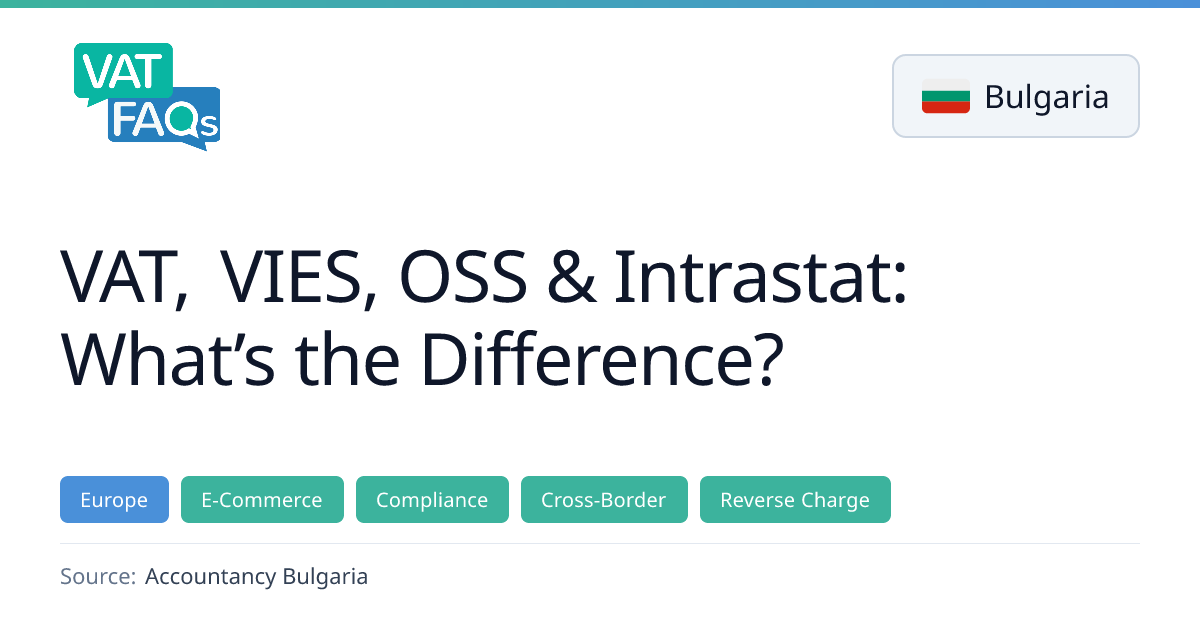 VAT
FAQs

Bulgaria

VAT, VIES, OSS & Intrastat: What's the Difference?

Europe E-Commerce Compliance Cross-Border Reverse Charge

Source: Accountancy Bulgaria