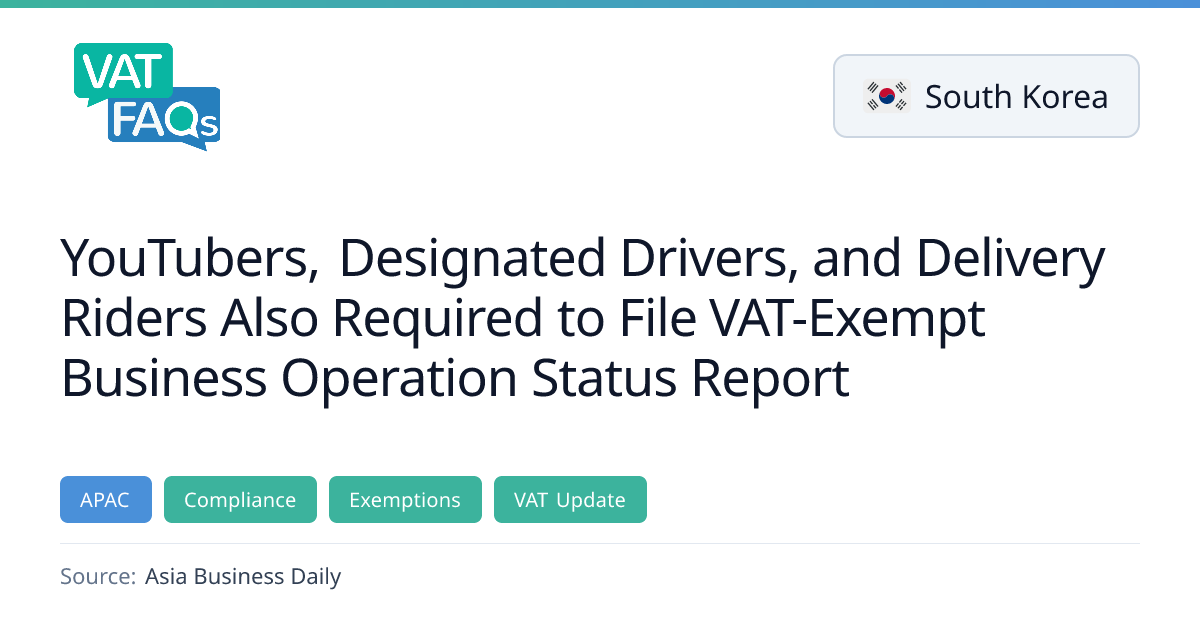 VAT
FAQs

South Korea

YouTubers, Designated Drivers, and Delivery Riders Also Required to File VAT-Exempt Business Operation Status Report

APAC
Compliance
Exemptions
VAT Update

Source: Asia Business Daily